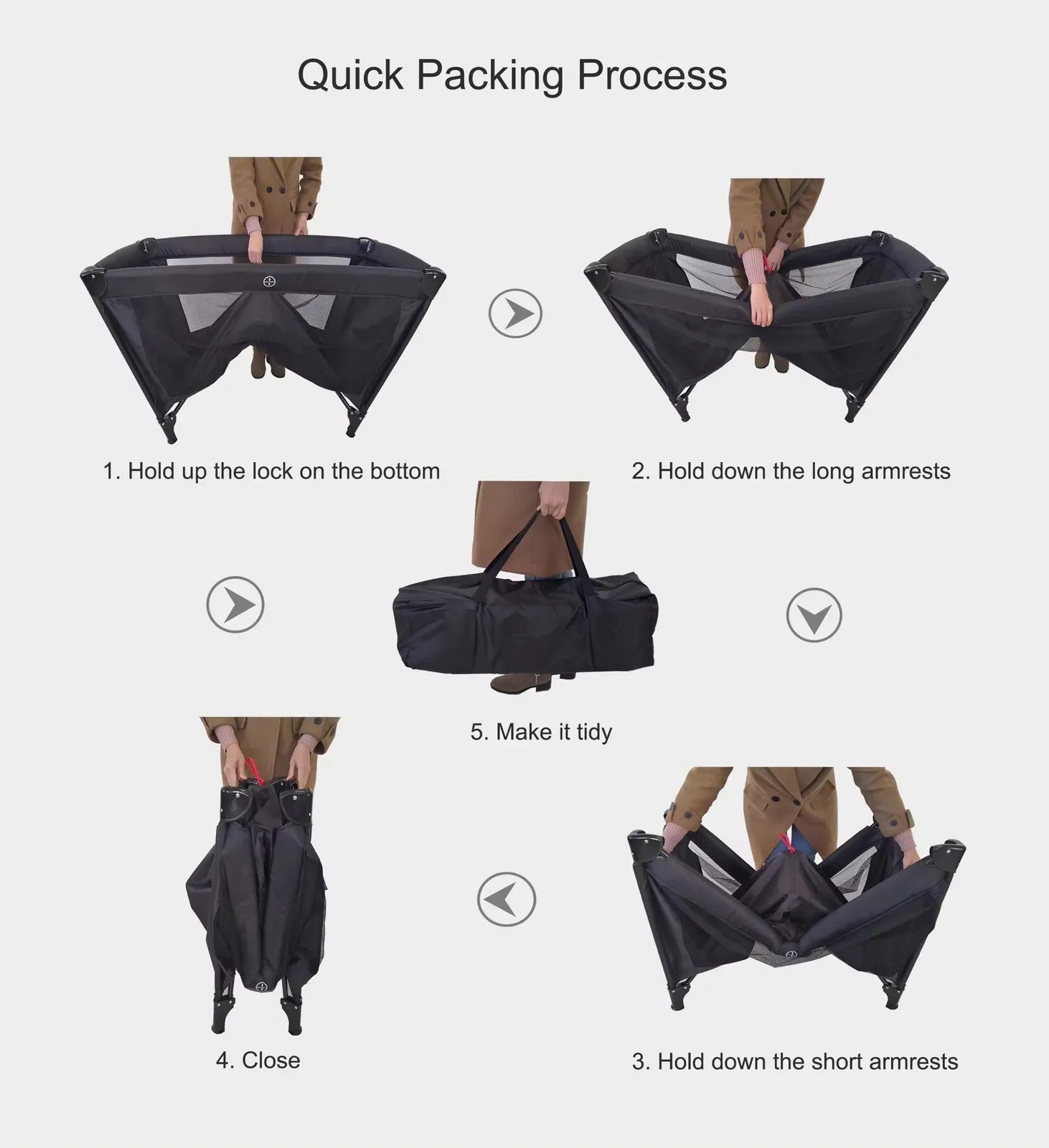 Quick Packing Process

1. Hold up the lock on the bottom

2. Hold down the long armrests

5. Make it tidy

4. Close

3. Hold down the short armrests